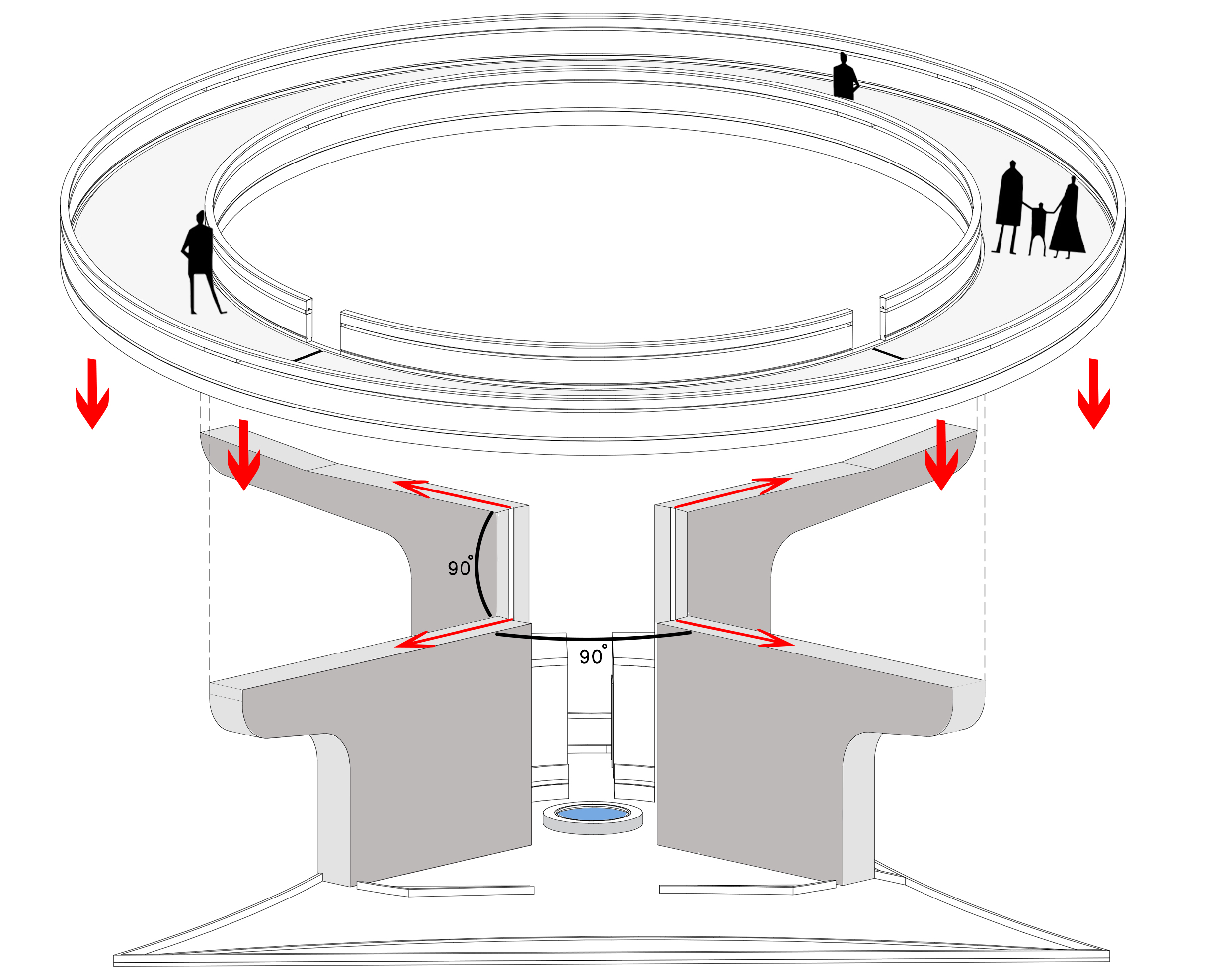 90°

90°