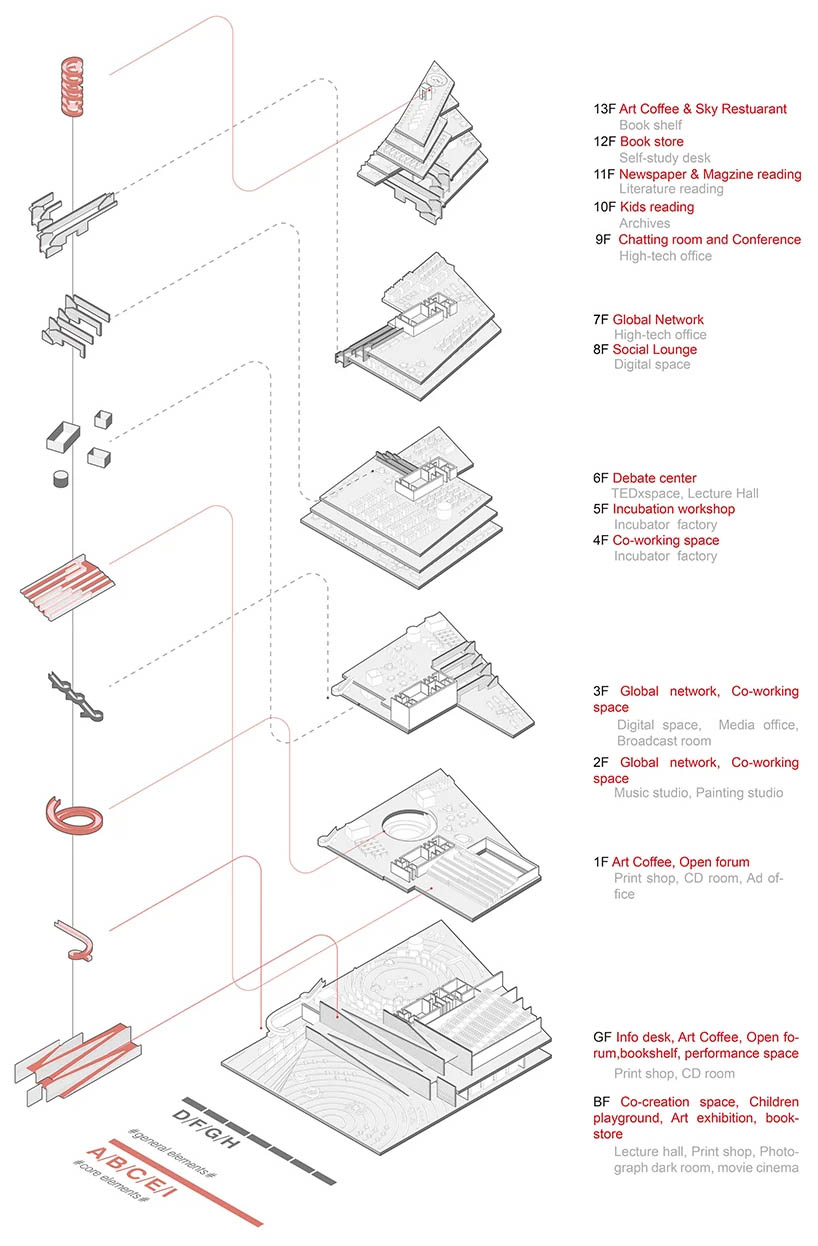 13F Art Coffee & Sky Restuarant
Book shelf
12F Book store
Self-study desk
11F Newspaper & Magzine reading
Literature reading
10F Kids reading
Archives
9F Chatting room and Conference
High-tech office

7F Global Network
High-tech office
8F Social Lounge
Digital space

6F Debate center
TEDxspace, Lecture Hall
5F Incubation workshop
Incubator factory
4F Co-working space
Incubator factory

3F Global network, Co-working space
Digital space, Media office, Broadcast room
2F Global network, Co-working space
Music studio, Painting studio

1F Art Coffee, Open forum
Print shop, CD room, Ad office

GF Info desk, Art Coffee, Open forum,bookshelf, performance space
Print shop, CD room
BF Co-creation space, Children playground, Art exhibition, bookstore
Lecture hall, Print shop, Photograph dark room, movie cinema

D/F/G/H
#general elements#
A/B/C/E/I
#core elements#