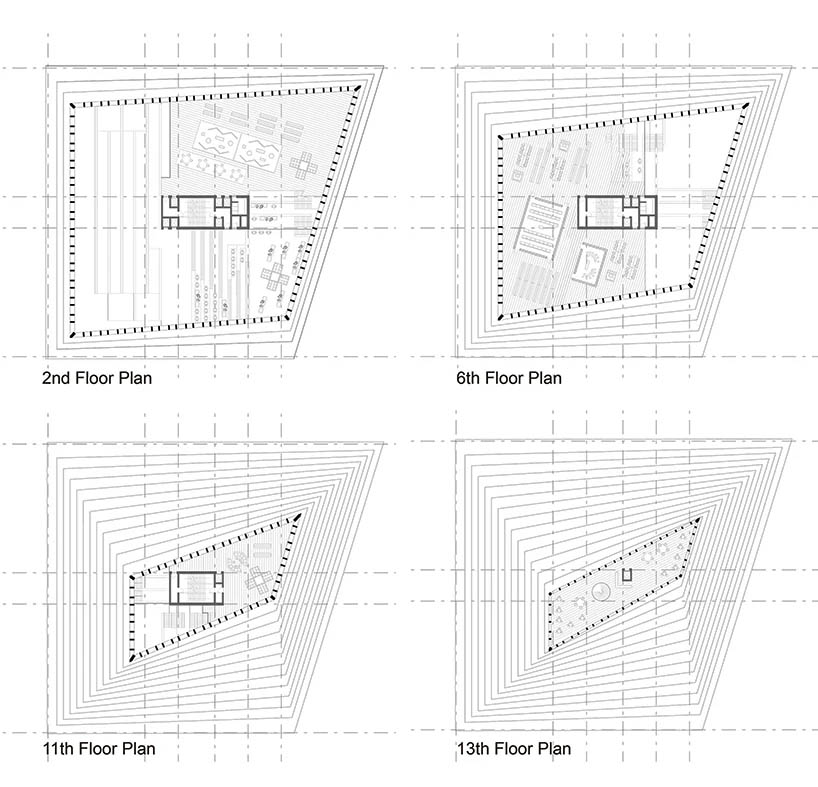 2nd Floor Plan

6th Floor Plan

11th Floor Plan

13th Floor Plan