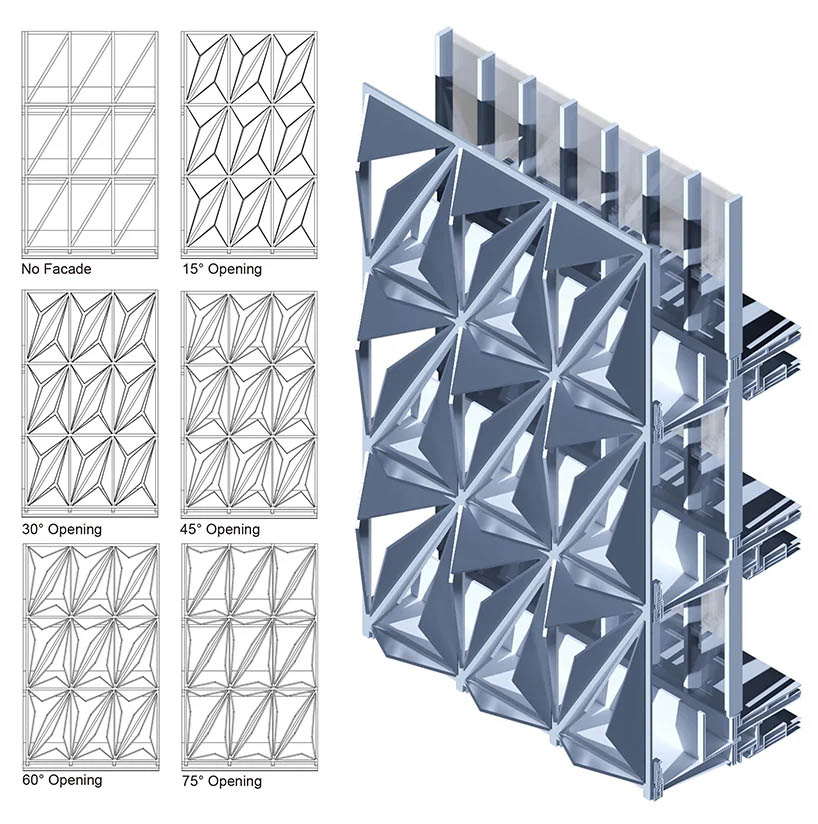 No Facade
15° Opening
30° Opening
45° Opening
60° Opening
75° Opening